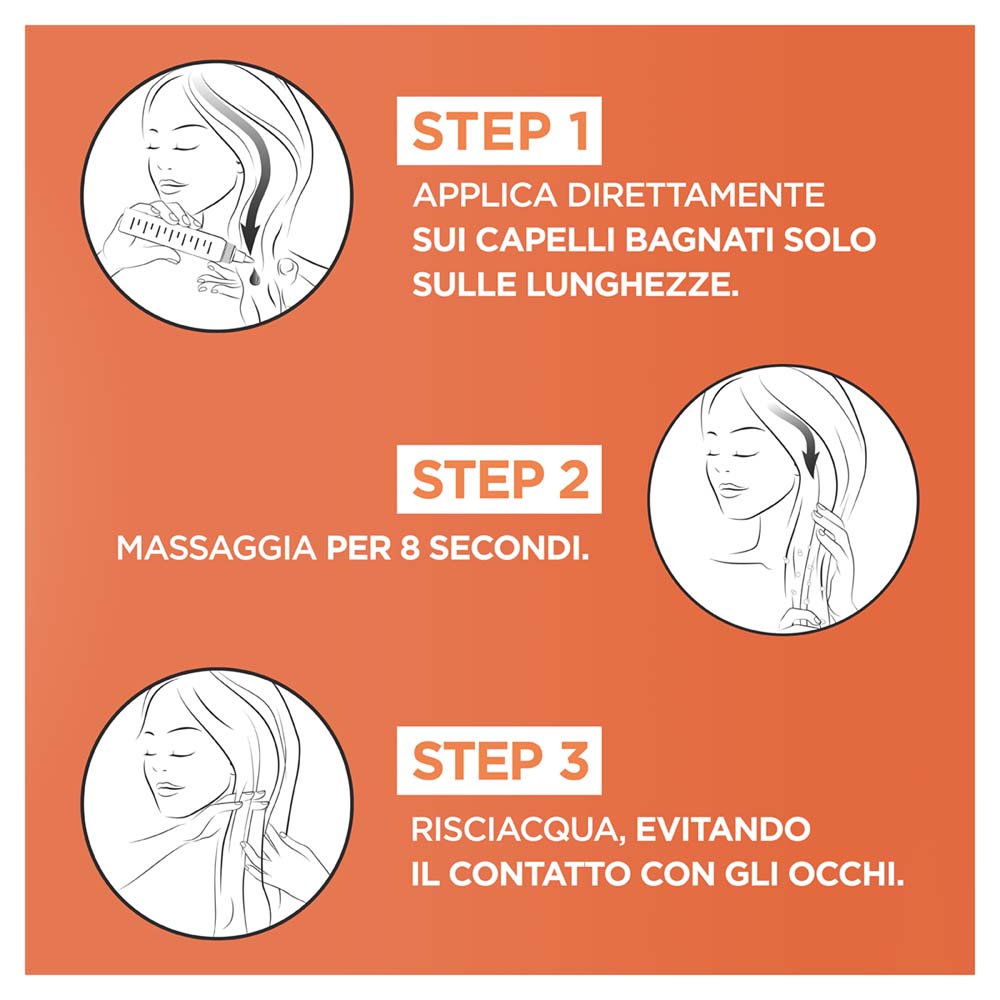 STEP 1
APPLICA DIRETTAMENTE SUI CAPELLI BAGNATI SOLO SULLE LUNGHEZZE.

STEP 2
MASSAGGIA PER 8 SECONDI.

STEP 3
RISCIACQUA, EVITANDO IL CONTATTO CON GLI OCCHI.