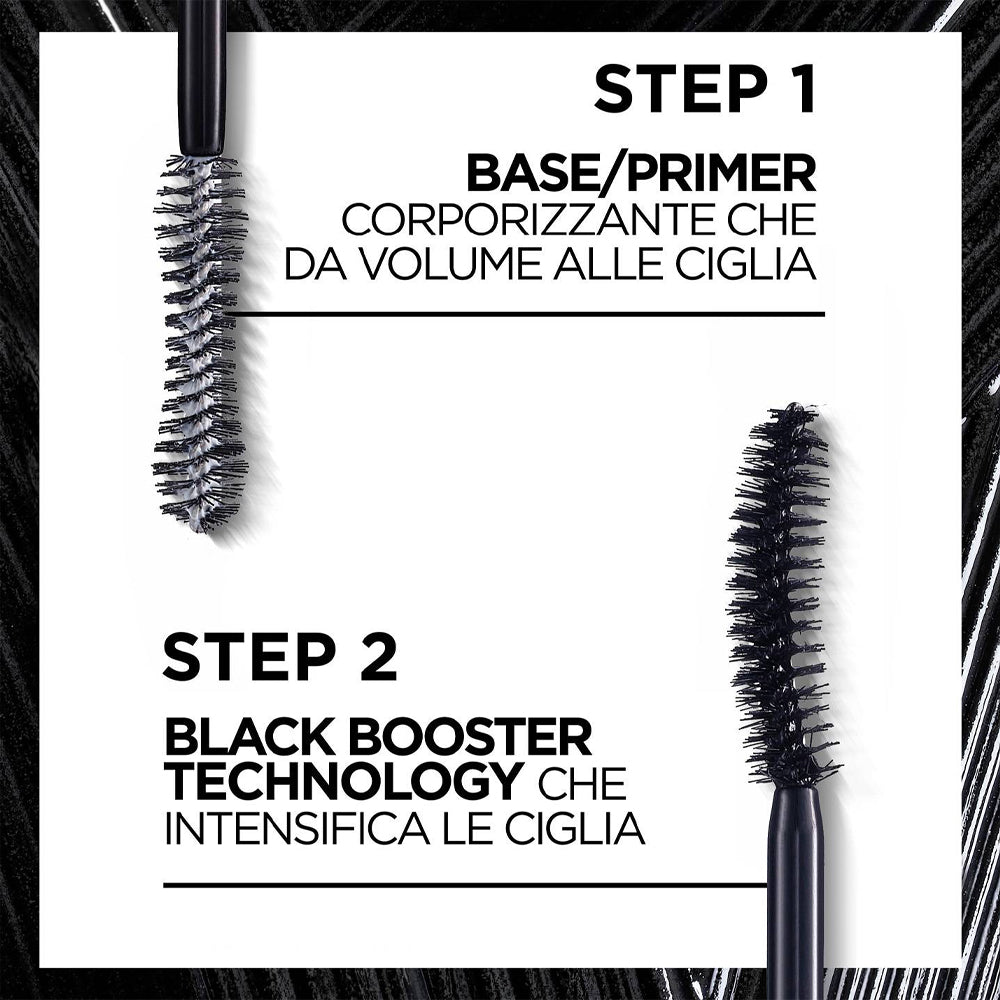 STEP 1

BASE/PRIMER CORPORIZZANTE CHE DA VOLUME ALLE CIGLIA

STEP 2

BLACK BOOSTER TECHNOLOGY CHE INTENSIFICA LE CIGLIA