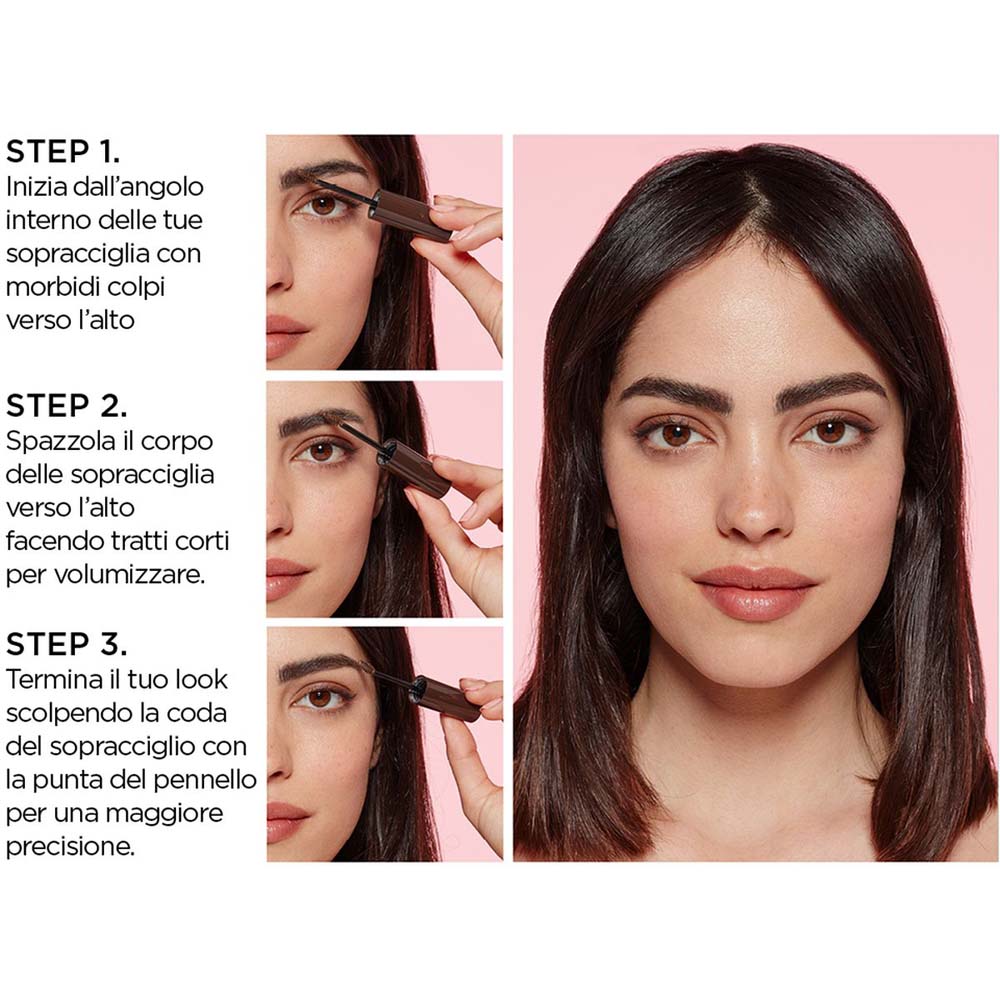 STEP 1.
Inizia dall'angolo interno delle tue sopracciglia con morbidi colpi verso l'alto

STEP 2.
Spazzola il corpo delle sopracciglia verso l'alto facendo tratti corti per volumizzare.

STEP 3.
Termina il tuo look scolpendo la coda del sopracciglio con la punta del pennello per una maggiore precisione.